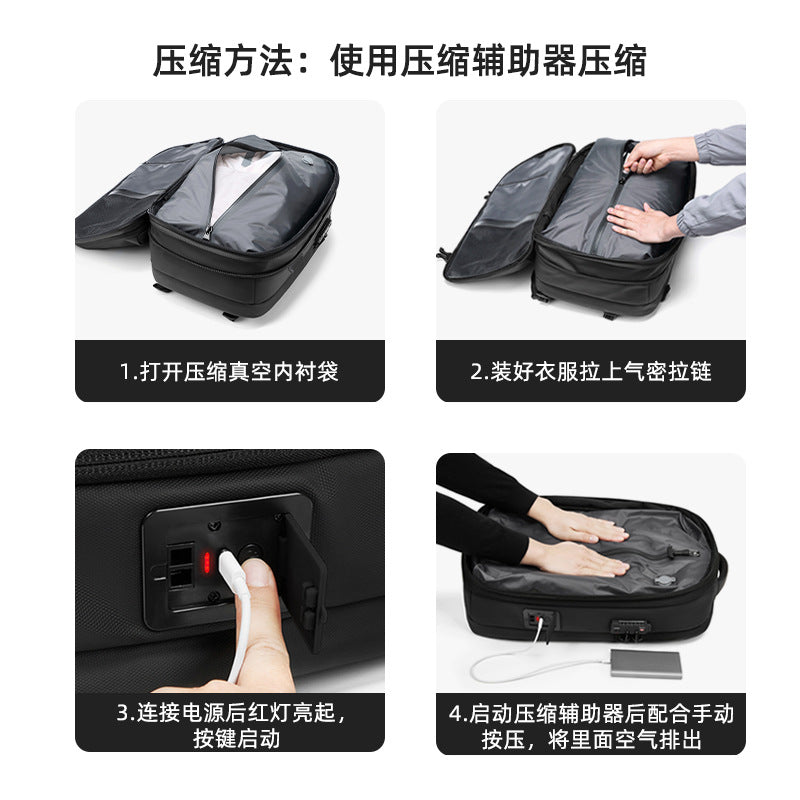 压缩方法：使用压缩辅助器压缩

1.打开压缩真空内衬袋

2.装好衣服拉上气密拉链

3.连接电源后红灯亮起，按键启动

4.启动压缩辅助器后配合手动按压，将里面空气排出